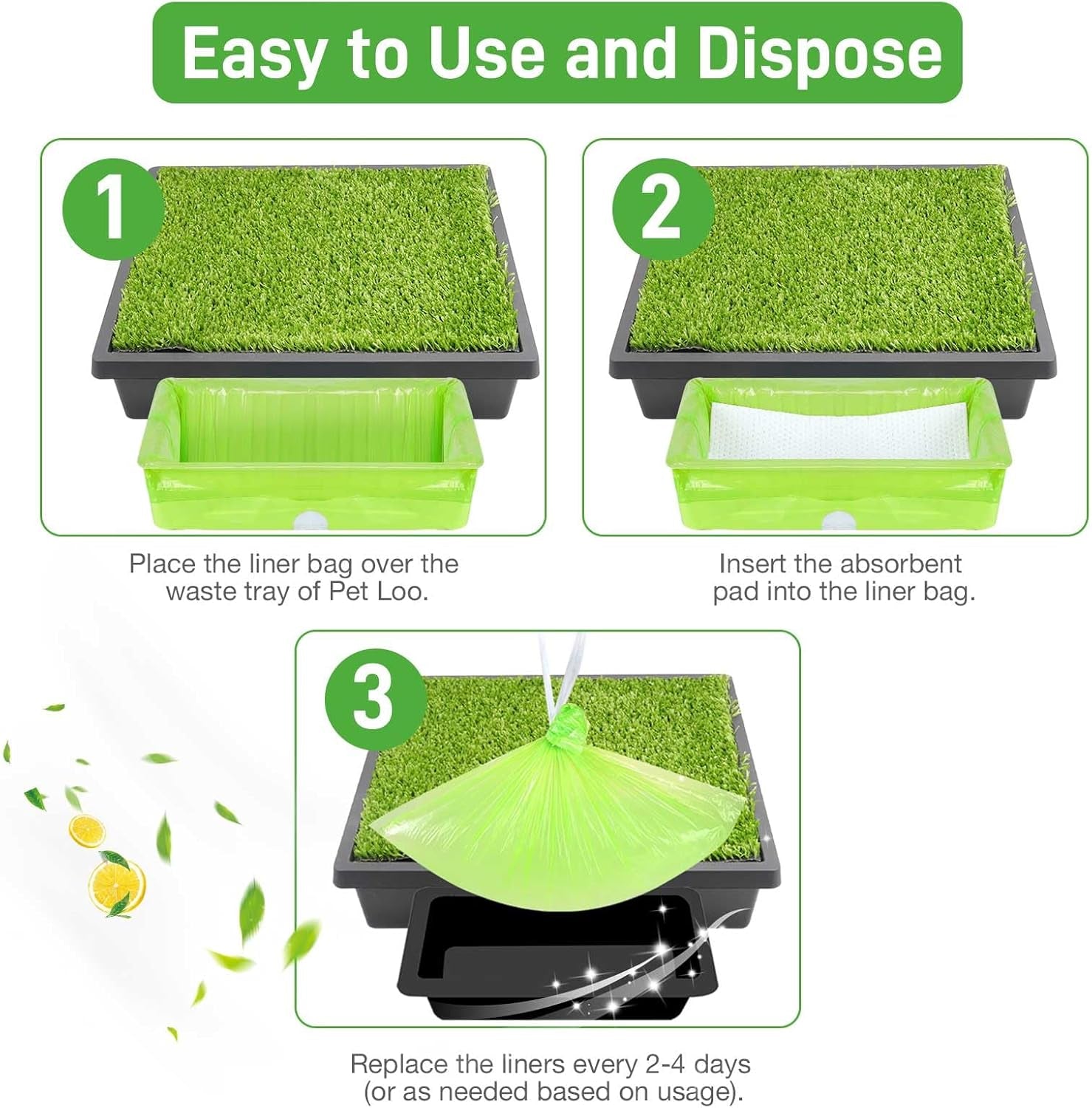 Easy to Use and Dispose

1

Place the liner bag over the waste tray of Pet Loo.

2

Insert the absorbent pad into the liner bag.

3

Replace the liners every 2-4 days (or as needed based on usage).